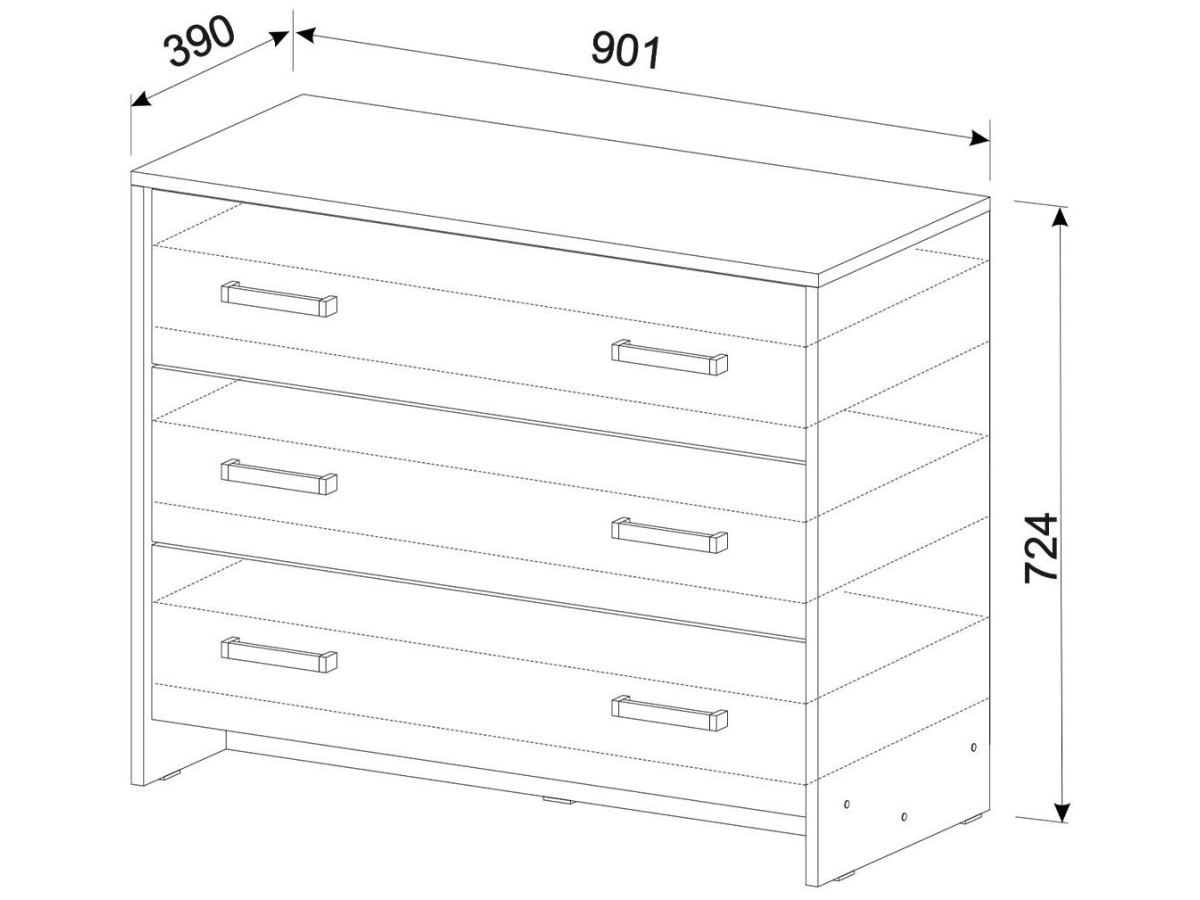 390
901
724